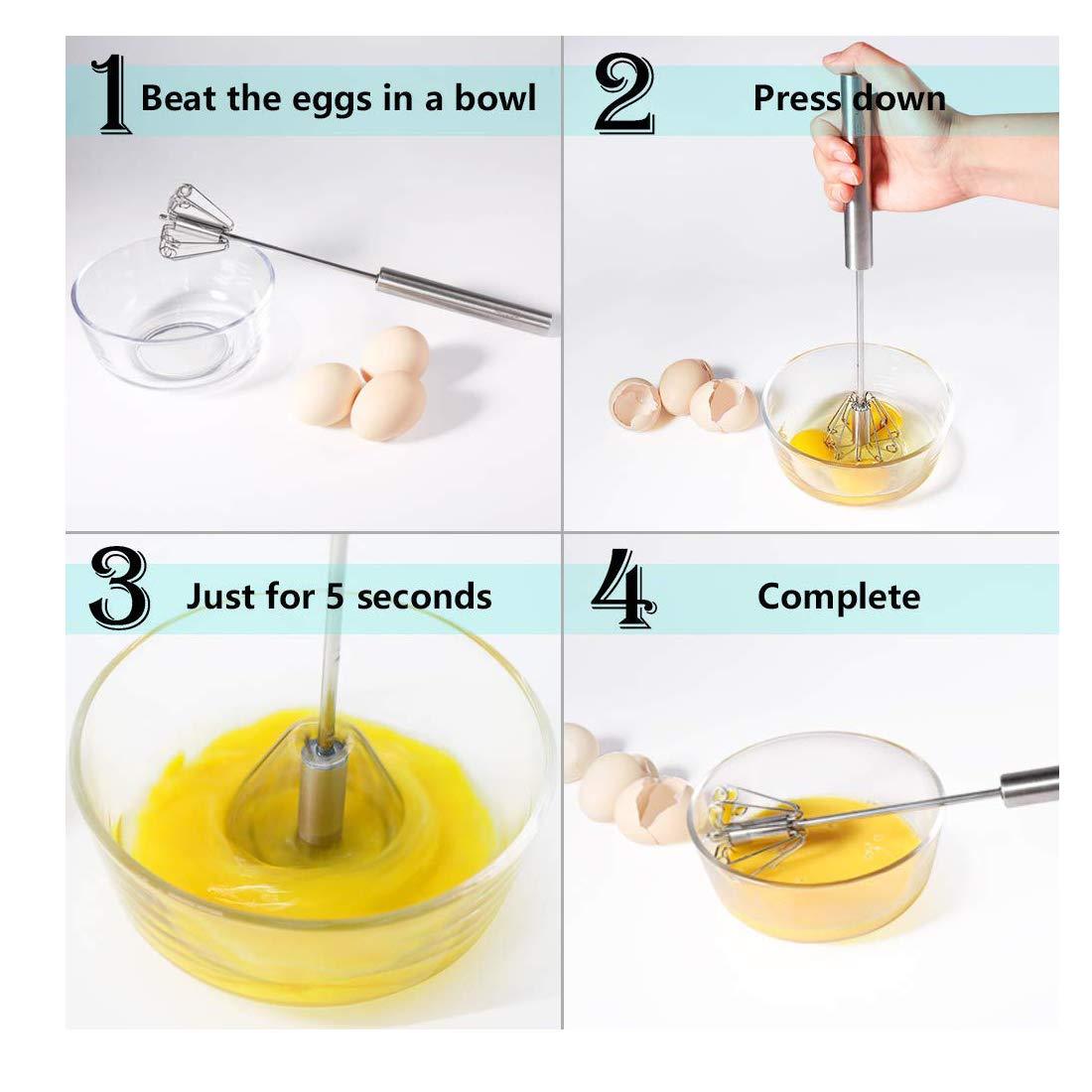 1 Beat the eggs in a bowl

2 Press down

3 Just for 5 seconds

4 Complete