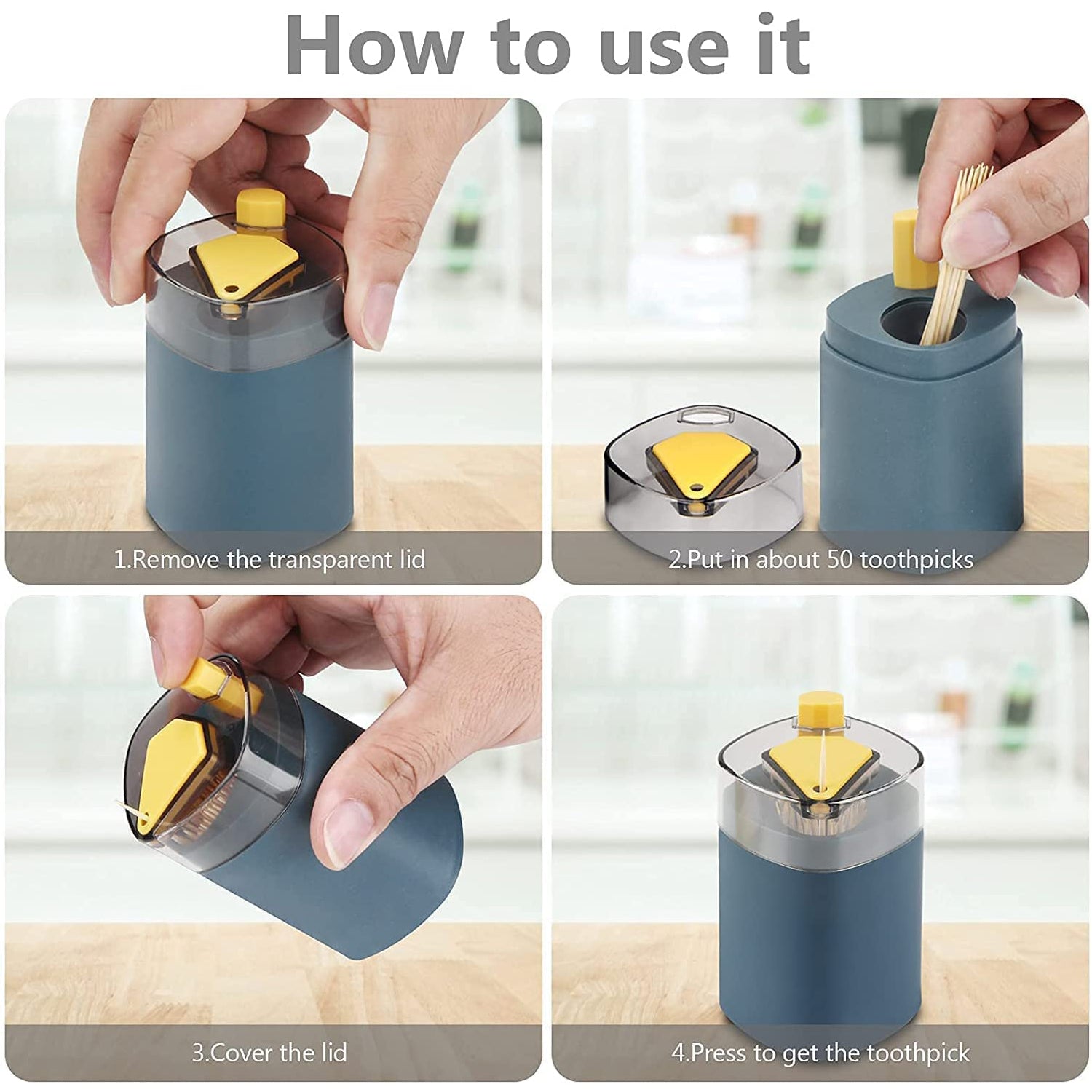 How to use it

1.Remove the transparent lid

2.Put in about 50 toothpicks

3.Cover the lid

4.Press to get the toothpick