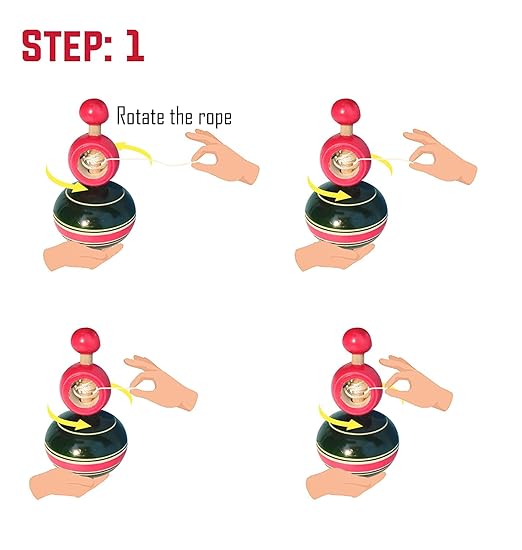 STEP: 1

Rotate the rope