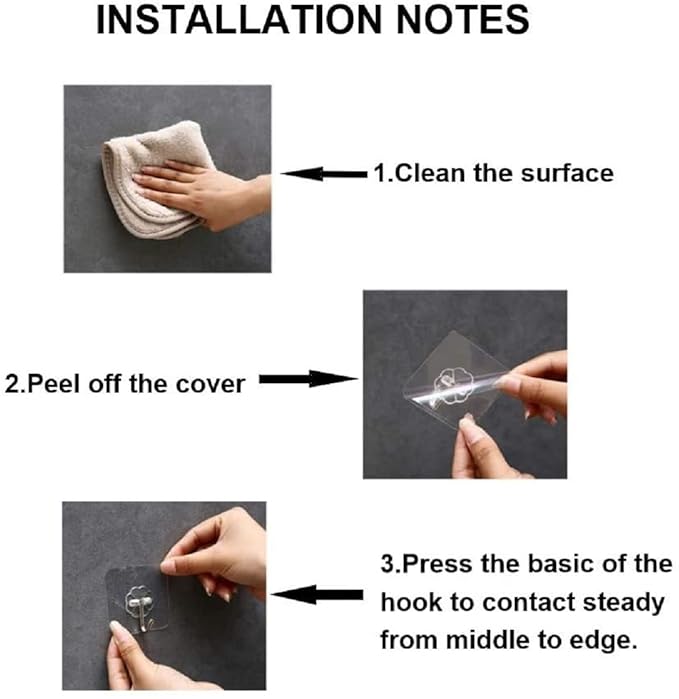 INSTALLATION NOTES

1.Clean the surface

2.Peel off the cover

3.Press the basic of the hook to contact steady from middle to edge.